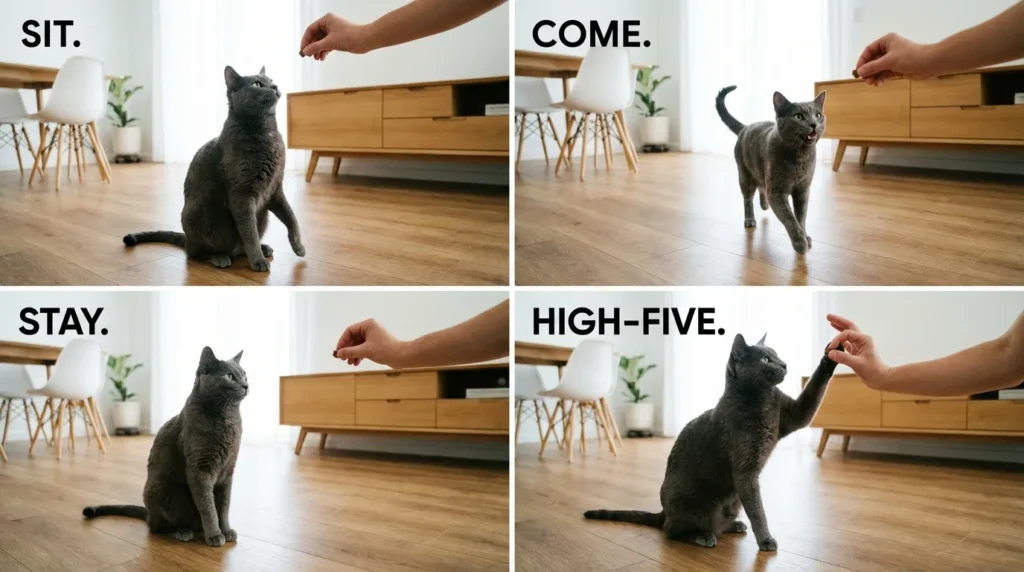 SIT.

COME.

STAY.

HIGH-FIVE.