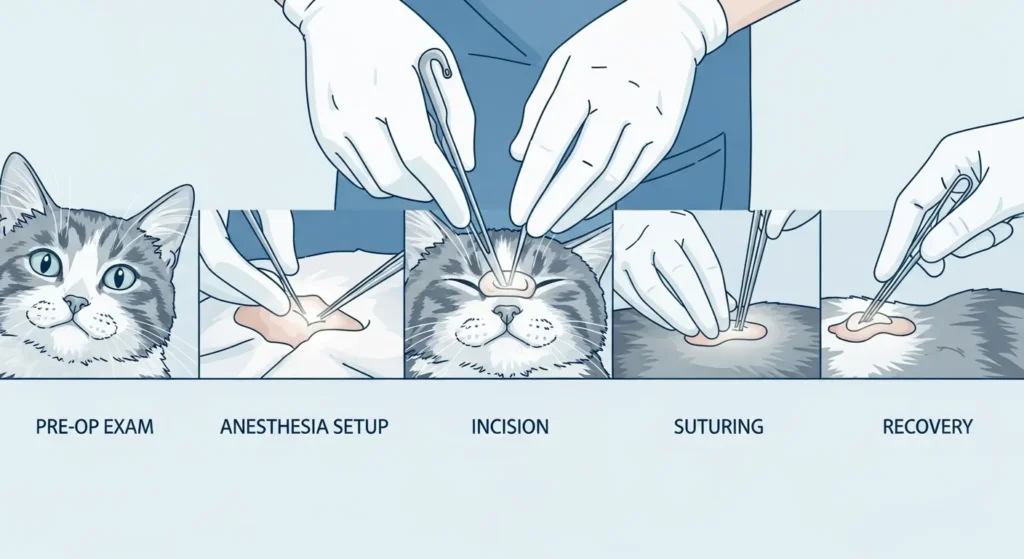 PRE-OP EXAM

ANESTHESIA SETUP

INCISION

SUTURING

RECOVERY