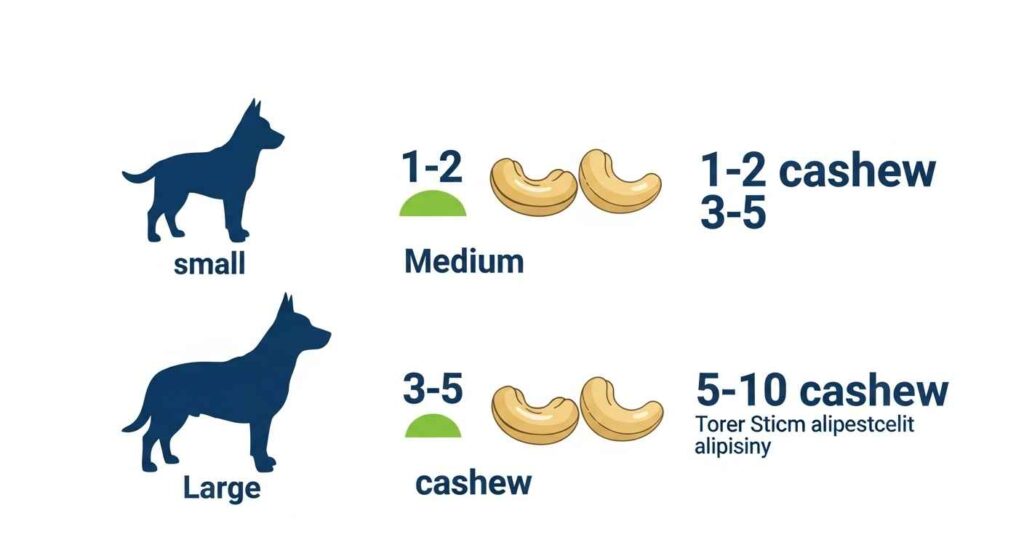 small

1-2

Medium

1-2 cashew
3-5

Large

3-5

cashew

5-10 cashew
Torer Sticm alipestcelit alipisiny