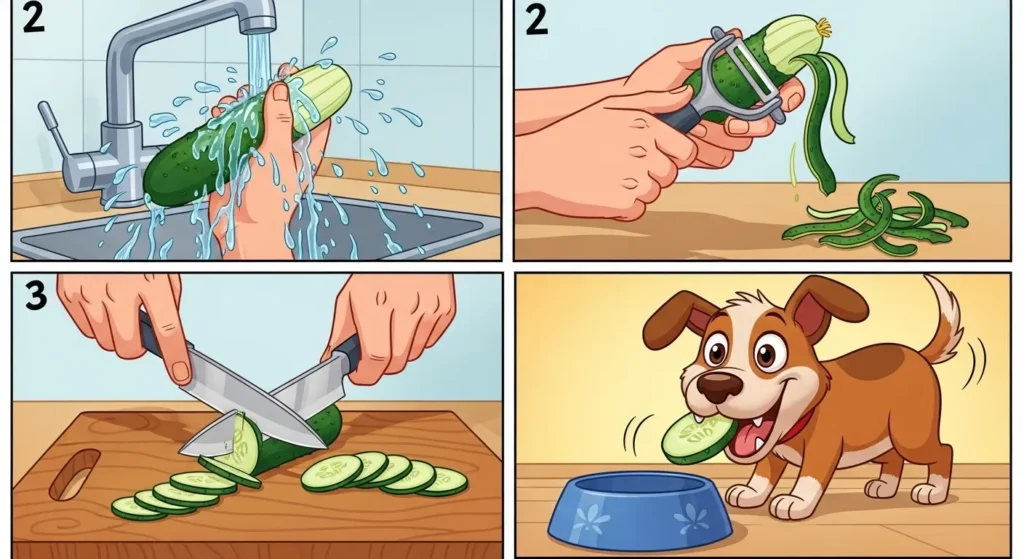 2

2

3