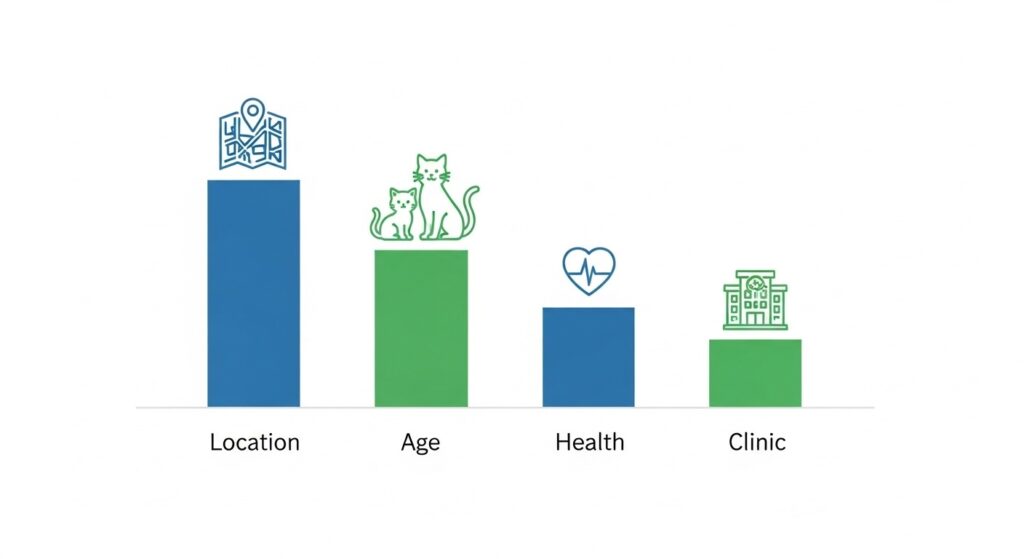 Location
Age
Health
Clinic